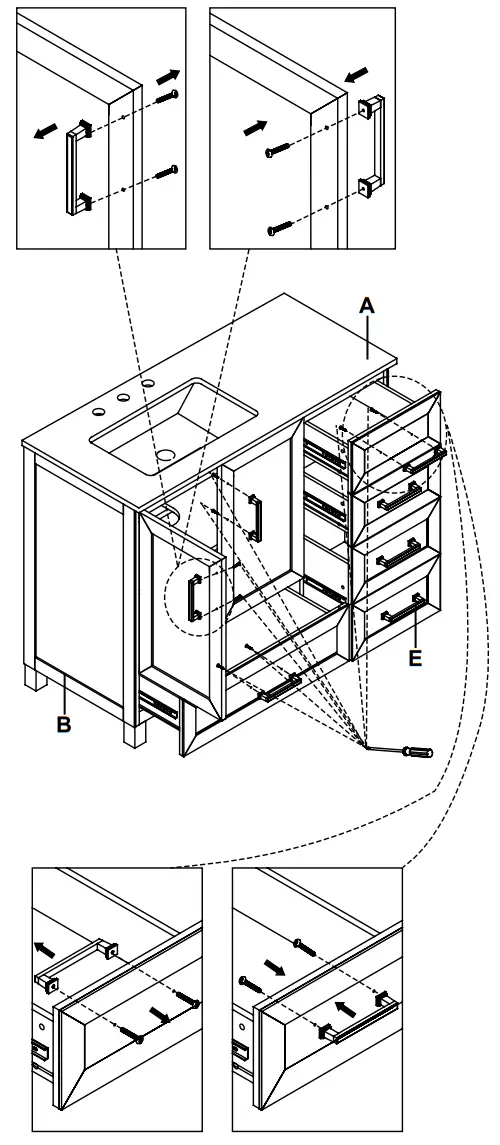 A

E

B