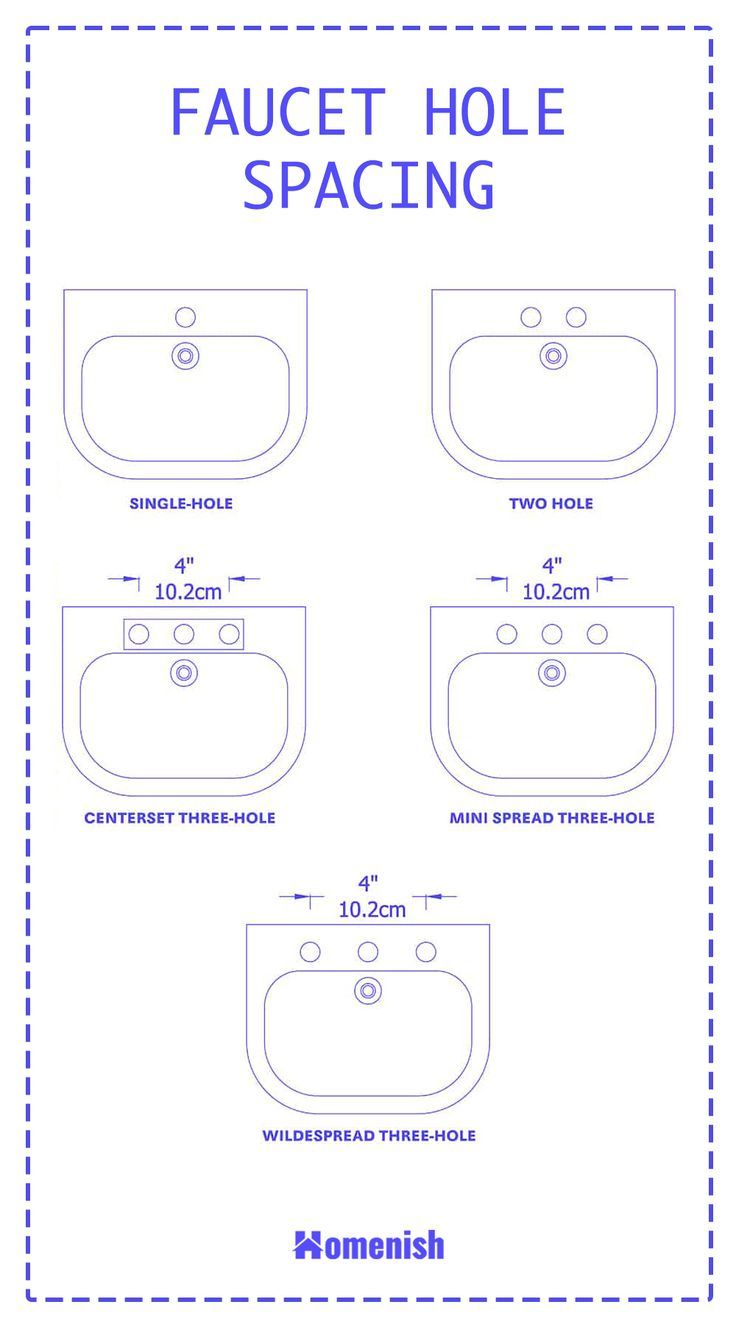 FAUCET HOLE SPACING

SINGLE-HOLE

TWO HOLE

4"
10.2cm

CENTERSET THREE-HOLE

4"
10.2cm

MINI SPREAD THREE-HOLE

4"
10.2cm

WILDESPREAD THREE-HOLE

Homenish