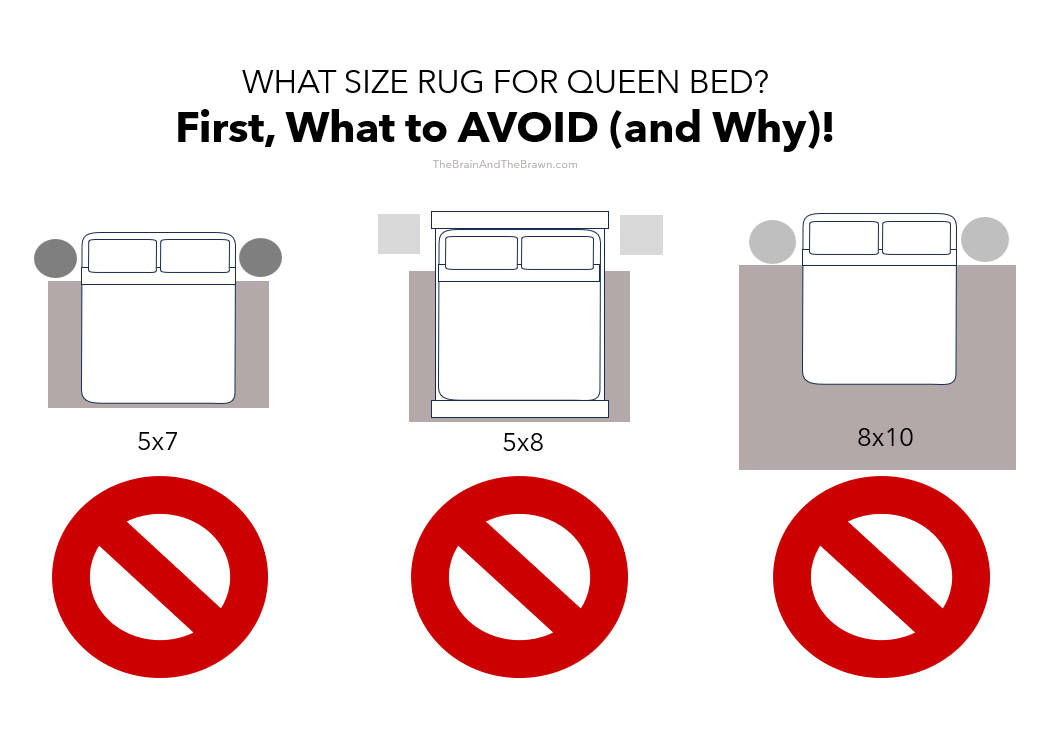 WHAT SIZE RUG FOR QUEEN BED?
First, What to AVOID (and Why)!

TheBrainAndTheBrawn.com

5x7

5x8

8x10